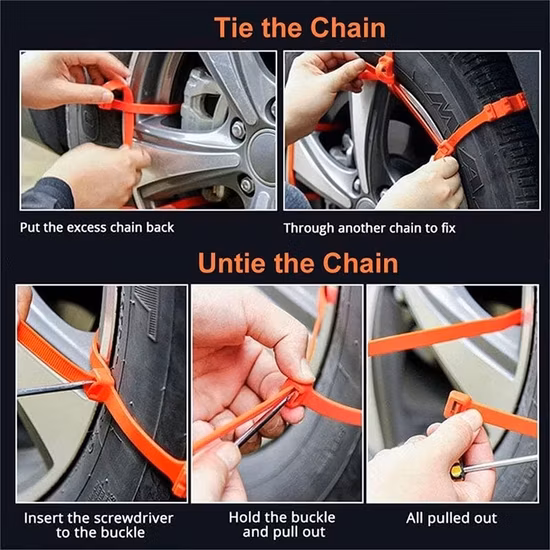 Tie the Chain

Put the excess chain back

Through another chain to fix

Untie the Chain

Insert the screwdriver to the buckle

Hold the buckle and pull out

All pulled out